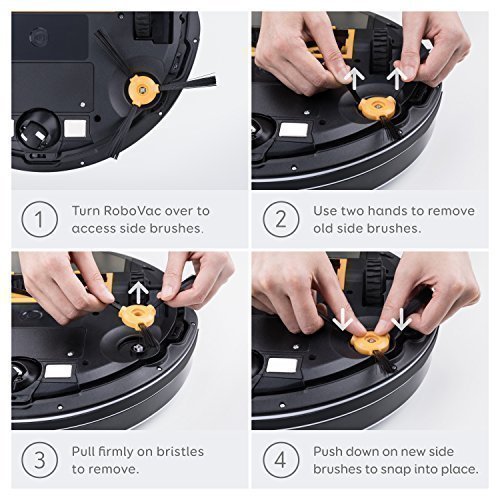 1 Turn RoboVac over to access side brushes.

2 Use two hands to remove old side brushes.

3 Pull firmly on bristles to remove.

4 Push down on new side brushes to snap into place.