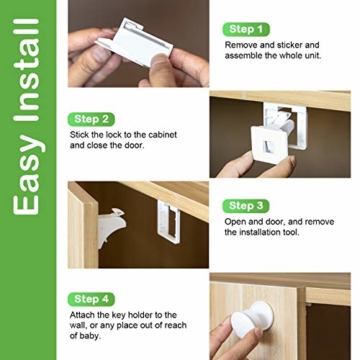 Easy Install

Step 1
Remove and sticker and assemble the whole unit.

Step 2
Stick the lock to the cabinet and close the door.

Step 3
Open and door, and remove the installation tool.

Step 4
Attach the key holder to the wall, or any place out of reach of baby.